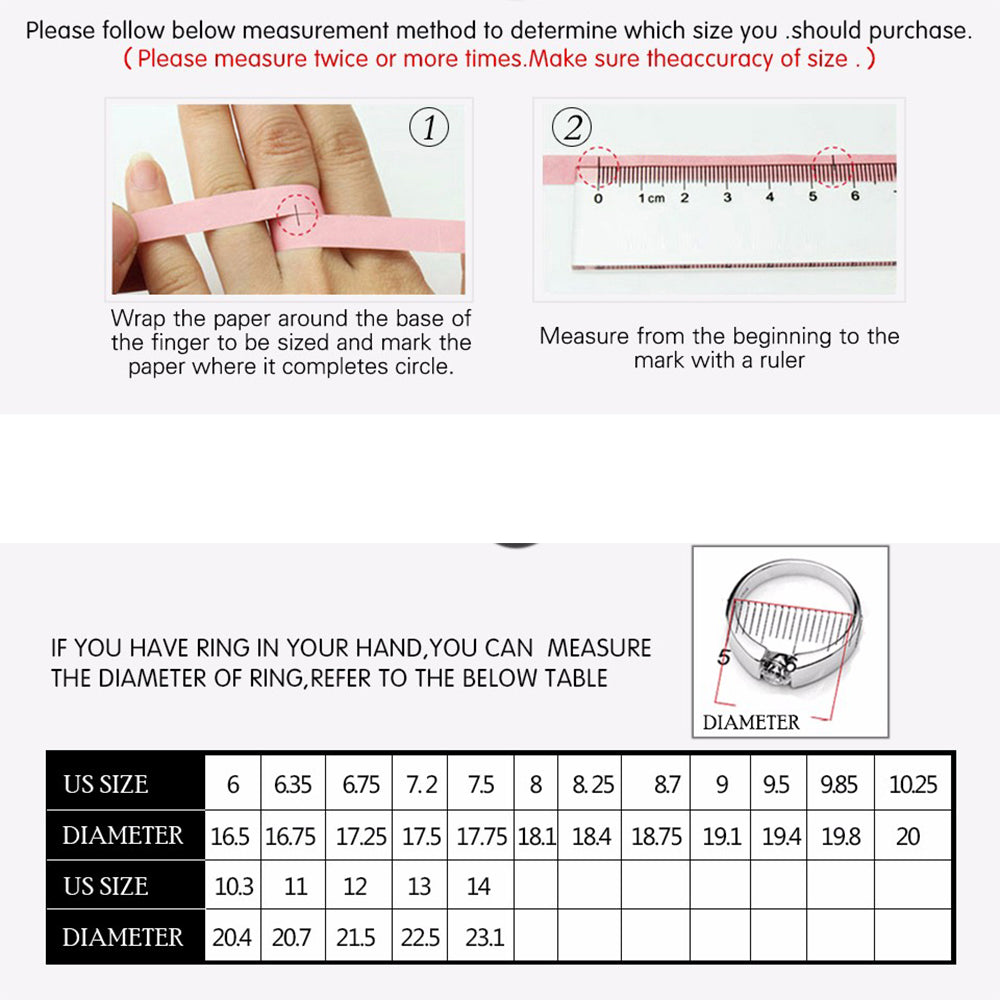 Please follow below measurement method to determine which size you .should purchase.
( Please measure twice or more times.Make sure theaccuracy of size . )

①

Wrap the paper around the base of the finger to be sized and mark the paper where it completes circle.

②

0 1cm 2 3 4 5 6

Measure from the beginning to the mark with a ruler

IF YOU HAVE RING IN YOUR HAND,YOU CAN MEASURE THE DIAMETER OF RING,REFER TO THE BELOW TABLE

5

DIAMETER

| US SIZE | 6 | 6.35 | 6.75 | 7.2 | 7.5 | 8 | 8.25 | 8.7 | 9 | 9.5 | 9.85 | 10.25 |
|---|---|---|---|---|---|---|---|---|---|---|---|---|
| DIAMETER | 16.5 | 16.75 | 17.25 | 17.5 | 17.75 | 18.1 | 18.4 | 18.75 | 19.1 | 19.4 | 19.8 | 20 |
| US SIZE | 10.3 | 11 | 12 | 13 | 14 | | | | | | | |
| DIAMETER | 20.4 | 20.7 | 21.5 | 22.5 | 23.1 | | | | | | | |